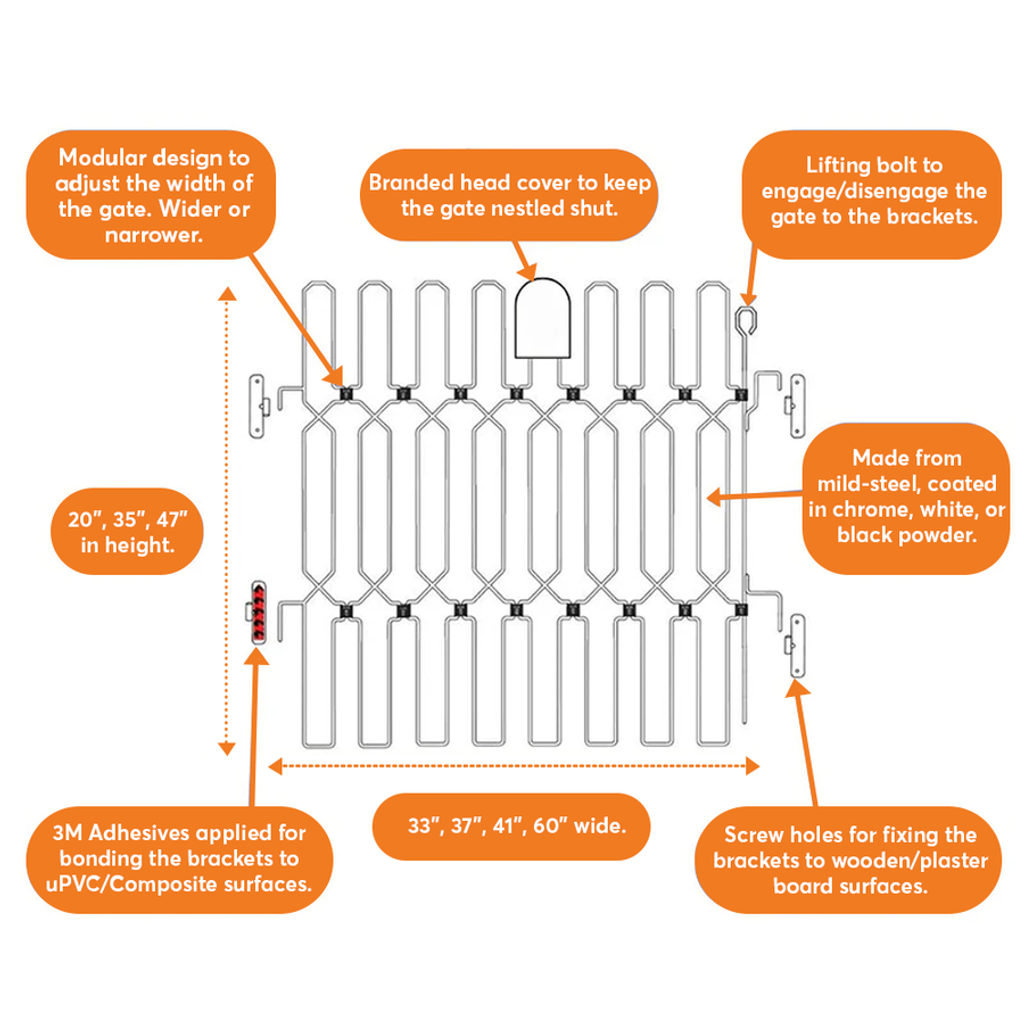 Modular design to adjust the width of the gate. Wider or narrower.

Branded head cover to keep the gate nestled shut.

Lifting bolt to engage/disengage the gate to the brackets.

20", 35", 47" in height.

Made from mild-steel, coated in chrome, white, or black powder.

3M Adhesives applied for bonding the brackets to uPVC/Composite surfaces.

33", 37", 41", 60" wide.

Screw holes for fixing the brackets to wooden/plaster board surfaces.